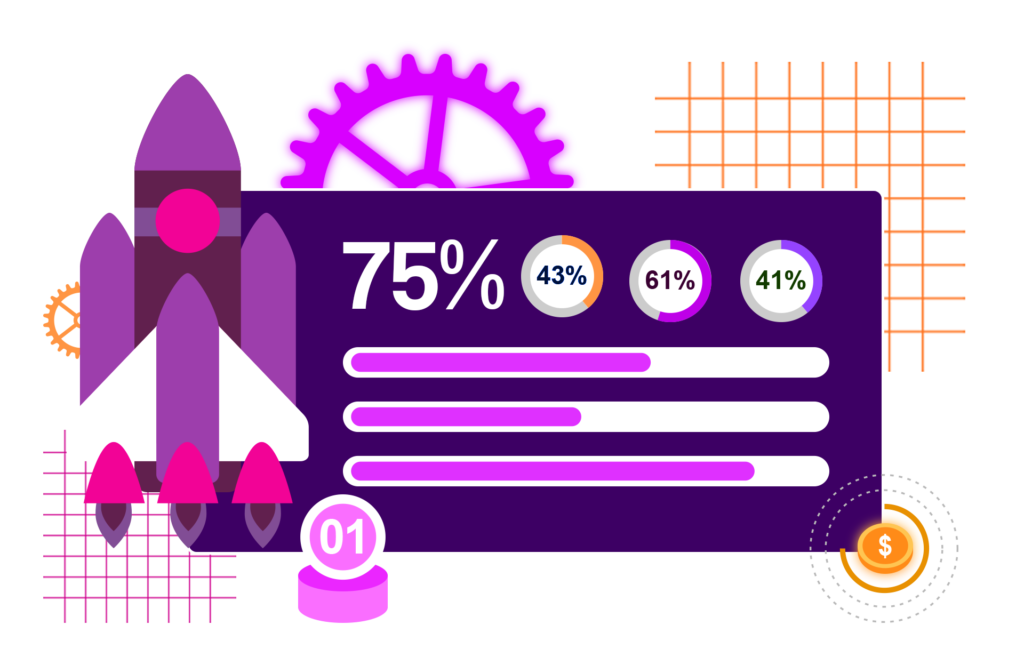 75%
43%
61%
41%
01
$